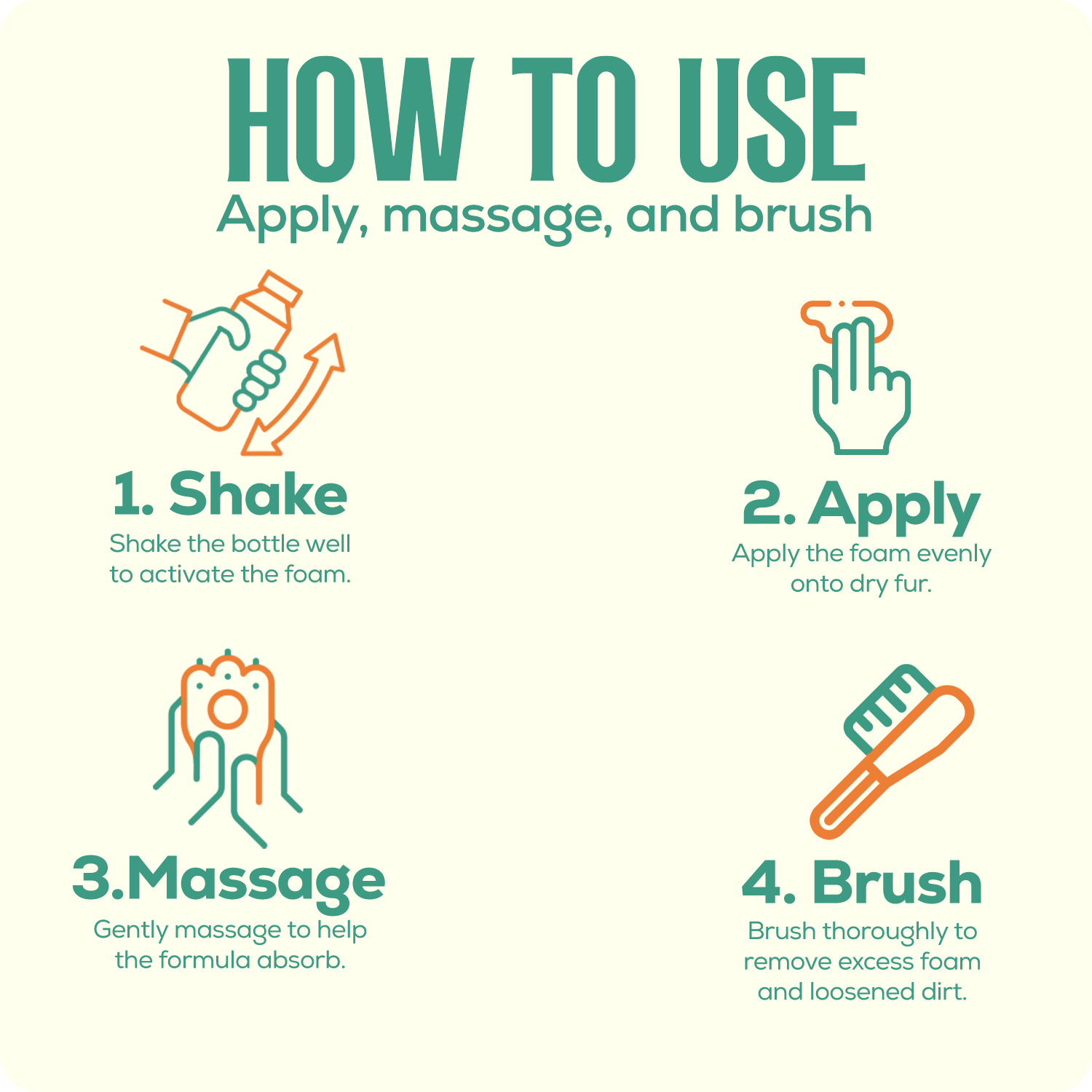 HOW TO USE
Apply, massage, and brush

1. Shake
Shake the bottle well to activate the foam.

2. Apply
Apply the foam evenly onto dry fur.

3.Massage
Gently massage to help the formula absorb.

4. Brush
Brush thoroughly to remove excess foam and loosened dirt.