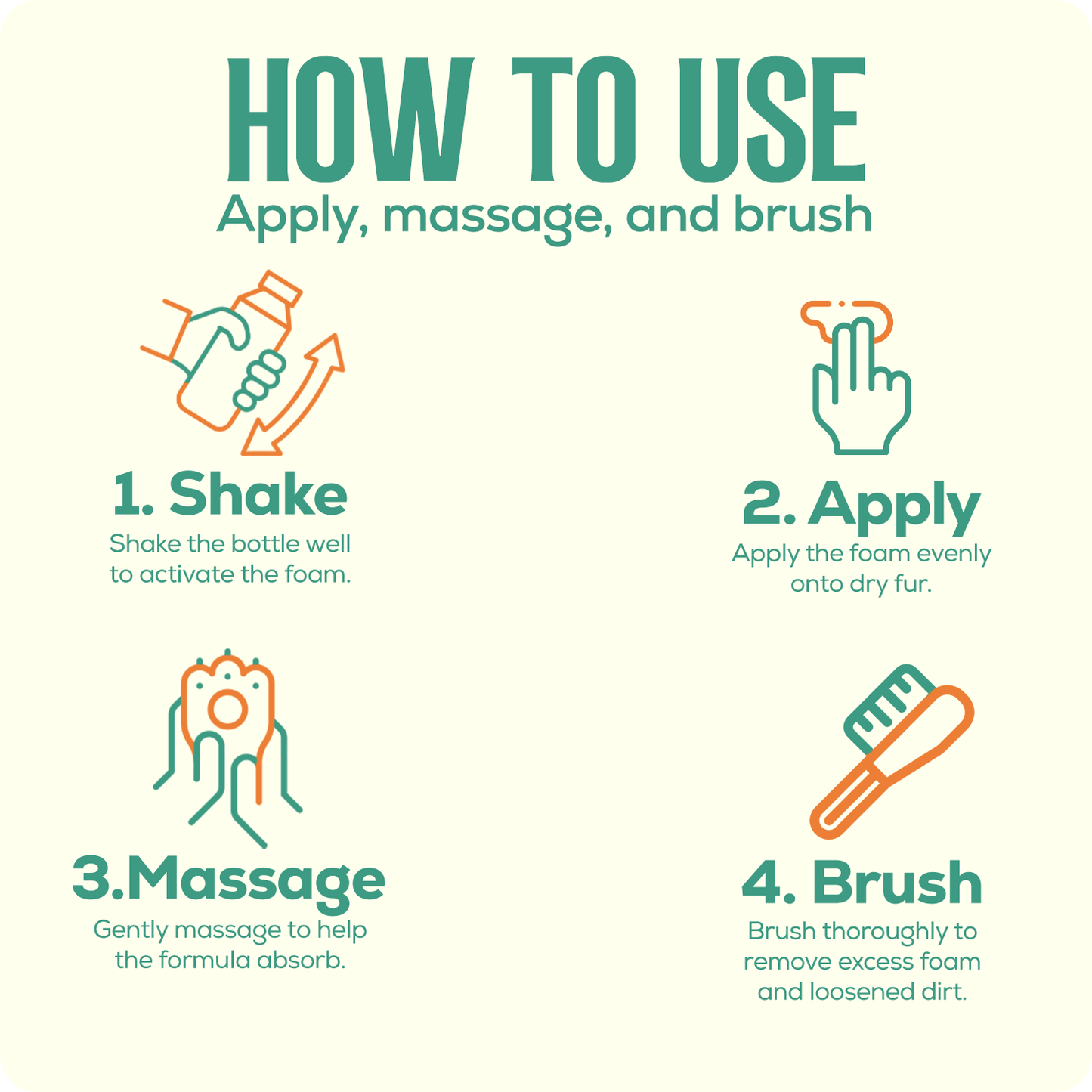 HOW TO USE

Apply, massage, and brush

1. Shake

Shake the bottle well to activate the foam.

2. Apply

Apply the foam evenly onto dry fur.

3.Massage

Gently massage to help the formula absorb.

4. Brush

Brush thoroughly to remove excess foam and loosened dirt.