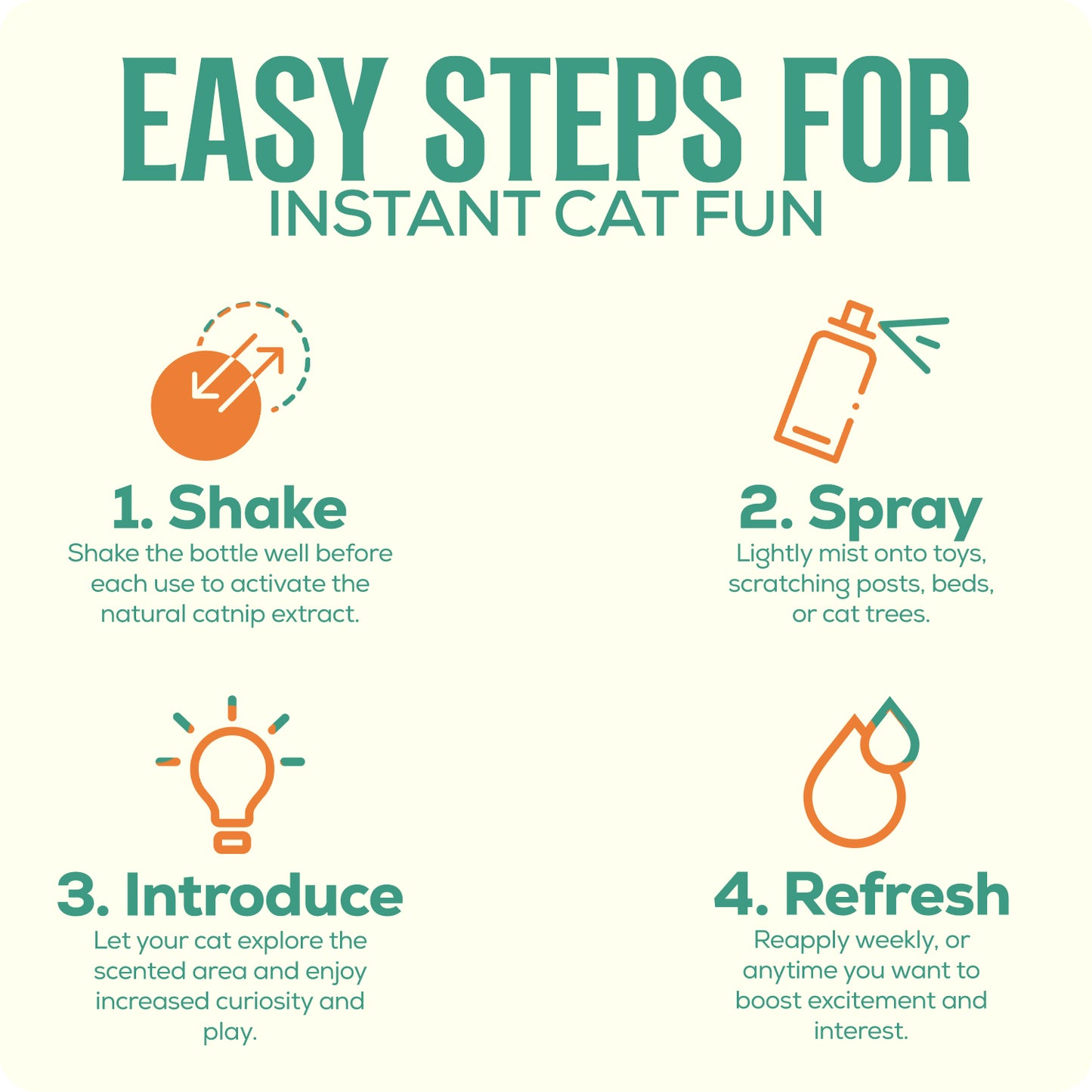 EASY STEPS FOR
INSTANT CAT FUN

1. Shake
Shake the bottle well before each use to activate the natural catnip extract.

2. Spray
Lightly mist onto toys, scratching posts, beds, or cat trees.

3. Introduce
Let your cat explore the scented area and enjoy increased curiosity and play.

4. Refresh
Reapply weekly, or anytime you want to boost excitement and interest.